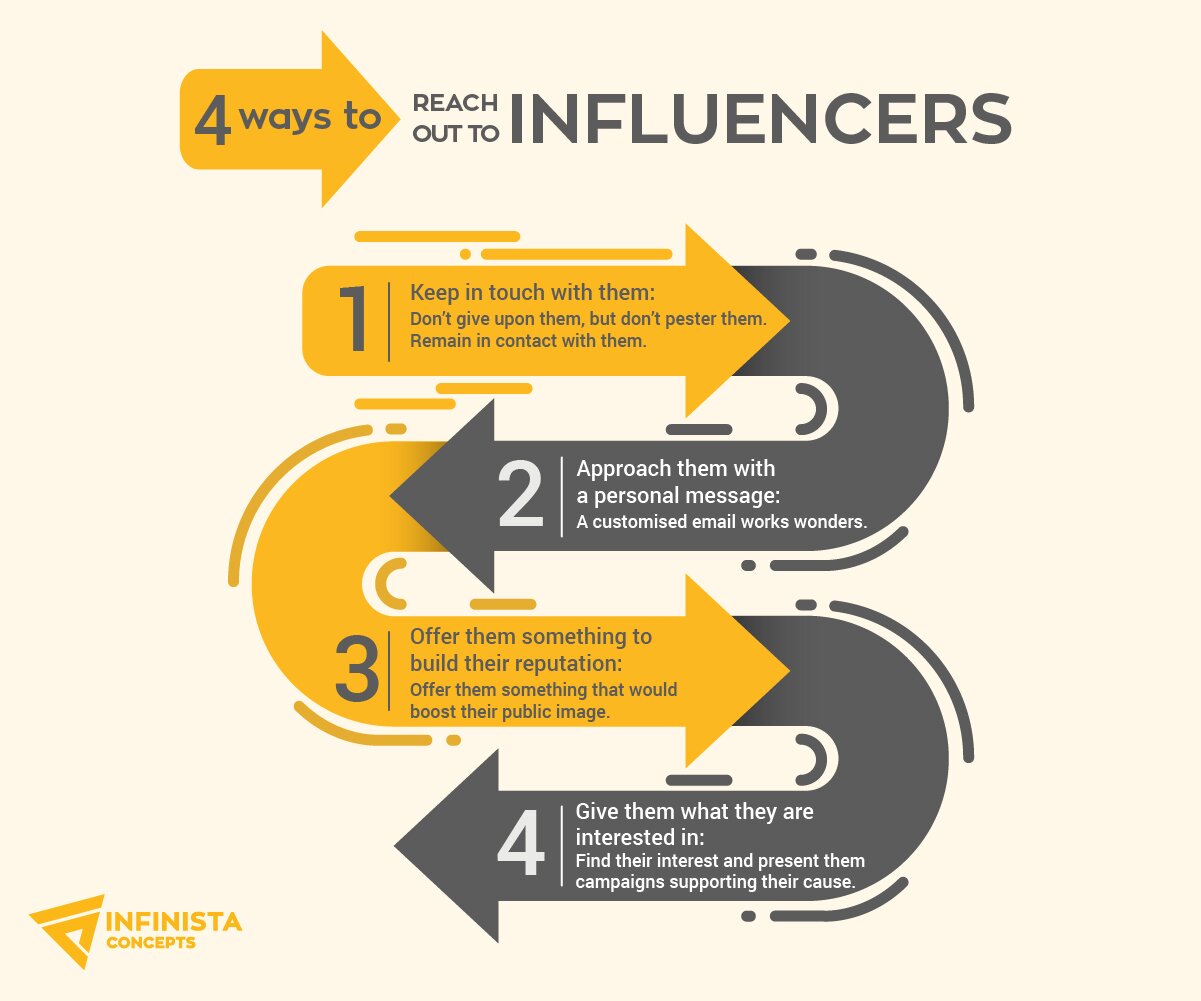 4 ways to REACH OUT TO INFLUENCERS

1 Keep in touch with them:
Don't give upon them, but don't pester them. Remain in contact with them.

2 Approach them with a personal message:
A customised email works wonders.

3 Offer them something to build their reputation:
Offer them something that would boost their public image.

4 Give them what they are interested in:
Find their interest and present them campaigns supporting their cause.

INFINISTA CONCEPTS