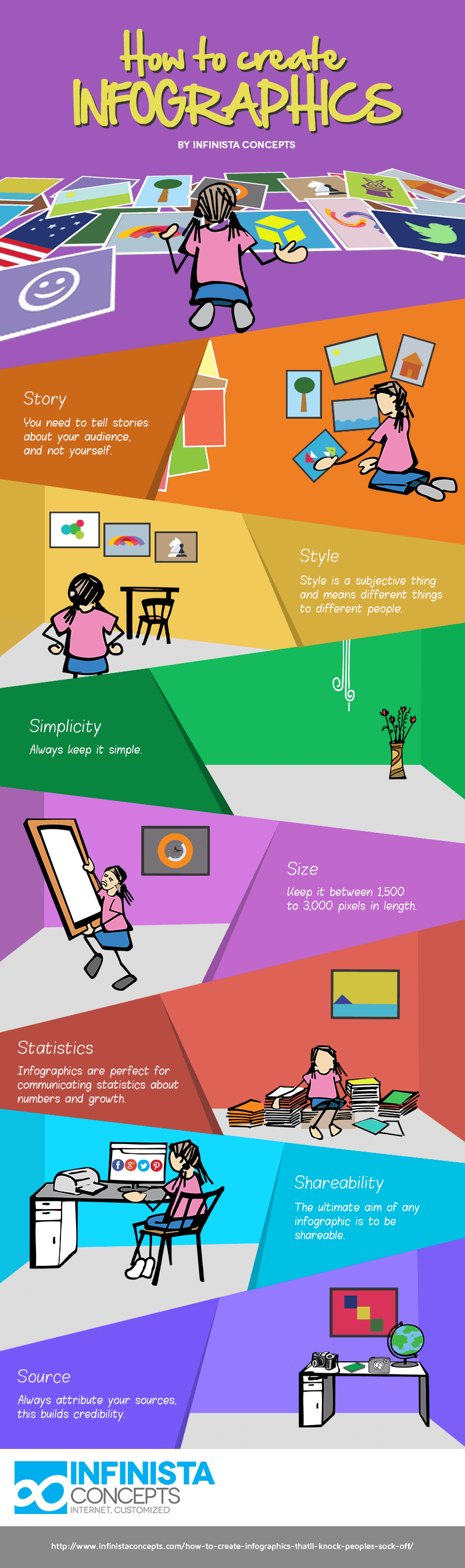 How to create
INFOGRAPHICS

BY INFINISTA CONCEPTS

Story
You need to tell stories about your audience, and not yourself.

Style
Style is a subjective thing and means different things to different people.

Simplicity
Always keep it simple.

Size
Keep it between 1,500 to 3,000 pixels in length.

Statistics
Infographics are perfect for communicating statistics about numbers and growth.

Shareability
The ultimate aim of any infographic is to be shareable.

Source
Always attribute your sources, this builds credibility.

INFINISTA CONCEPTS
INTERNET, CUSTOMIZED

http://www.infinistaconcepts.com/how-to-create-infographics-thatll-knock-peoples-sock-off/