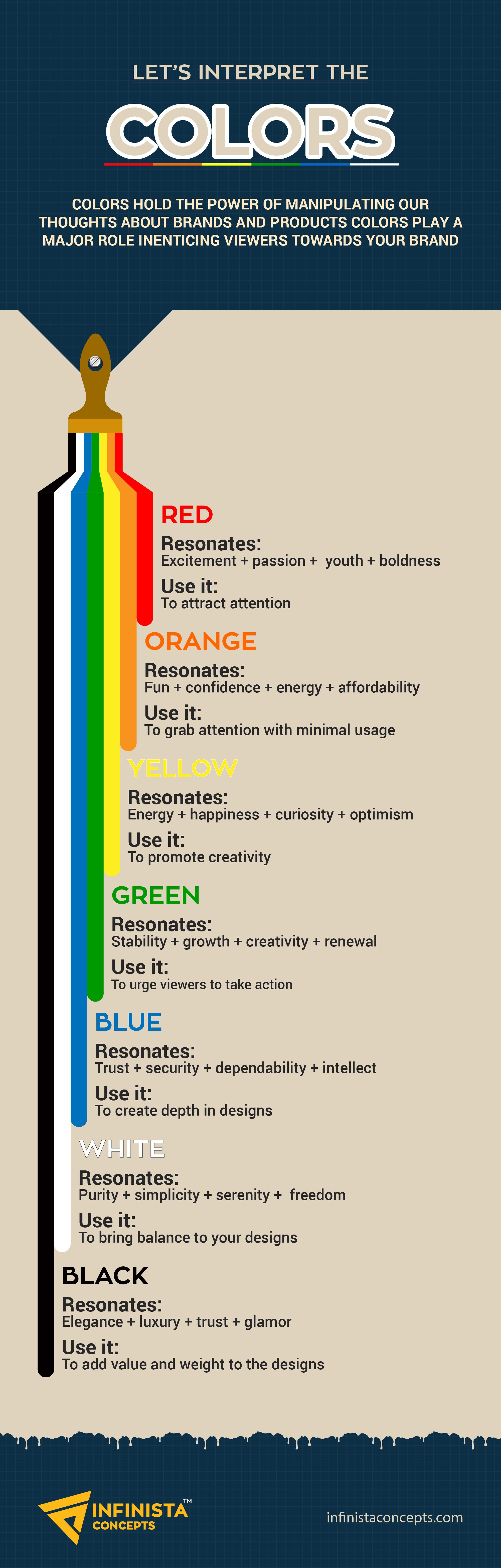 LET'S INTERPRET THE

COLORS

COLORS HOLD THE POWER OF MANIPULATING OUR THOUGHTS ABOUT BRANDS AND PRODUCTS COLORS PLAY A MAJOR ROLE INENTICING VIEWERS TOWARDS YOUR BRAND

RED

Resonates:
Excitement + passion + youth + boldness

Use it:
To attract attention

ORANGE

Resonates:
Fun + confidence + energy + affordability

Use it:
To grab attention with minimal usage

YELLOW

Resonates:
Energy + happiness + curiosity + optimism

Use it:
To promote creativity

GREEN

Resonates:
Stability + growth + creativity + renewal

Use it:
To urge viewers to take action

BLUE

Resonates:
Trust + security + dependability + intellect

Use it:
To create depth in designs

WHITE

Resonates:
Purity + simplicity + serenity + freedom

Use it:
To bring balance to your designs

BLACK

Resonates:
Elegance + luxury + trust + glamor

Use it:
To add value and weight to the designs

INFINISTA™ CONCEPTS

infinistaconcepts.com